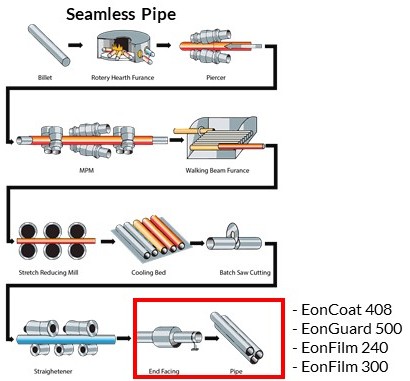 Seamless Pipe

Billet

Rotery Hearth Furance

Piercer

MPM

Walking Beam Furance

Stretch Reducing Mill

Cooling Bed

Batch Saw Cutting

Straighetener

End Facing

Pipe

- EonCoat 408
- EonGuard 500
- EonFilm 240
- EonFilm 300